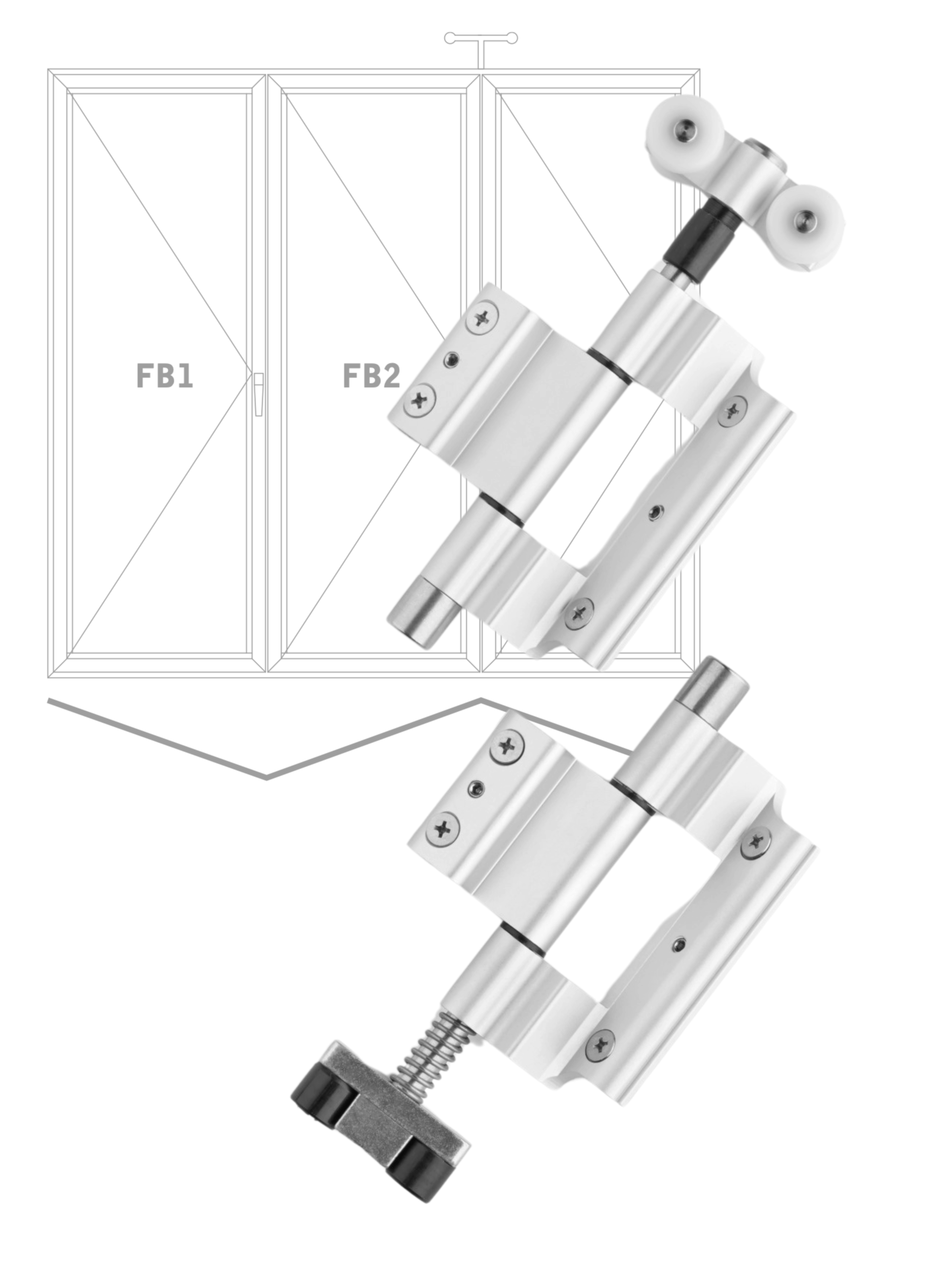 FB1

FB2