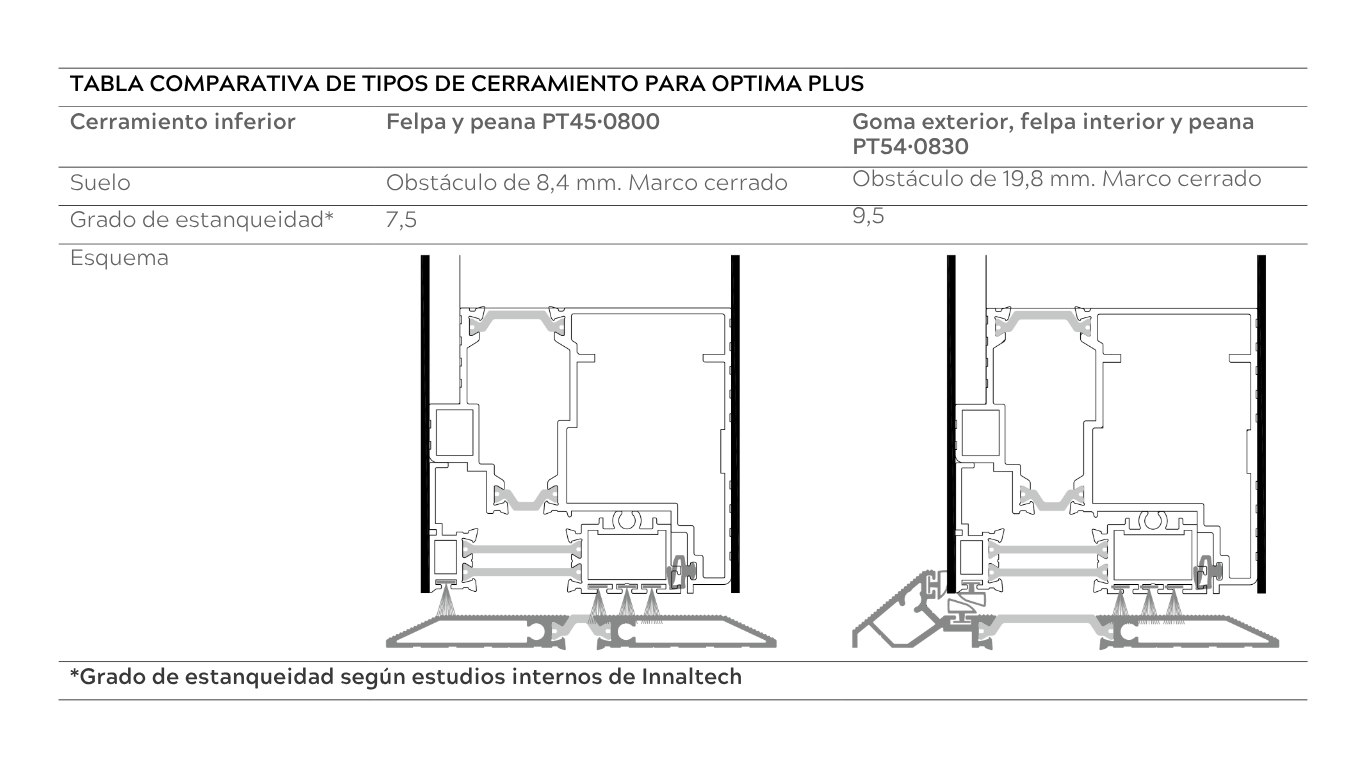 TABLA COMPARATIVA DE TIPOS DE CERRAMIENTO PARA OPTIMA PLUS

| Cerramiento inferior | Felpa y peana PT45·0800 | Goma exterior, felpa interior y peana PT54·0830 |
|---|---|---|
| Suelo | Obstáculo de 8,4 mm. Marco cerrado | Obstáculo de 19,8 mm. Marco cerrado |
| Grado de estanqueidad* | 7,5 | 9,5 |
| Esquema | | |

*Grado de estanqueidad según estudios internos de Innaltech