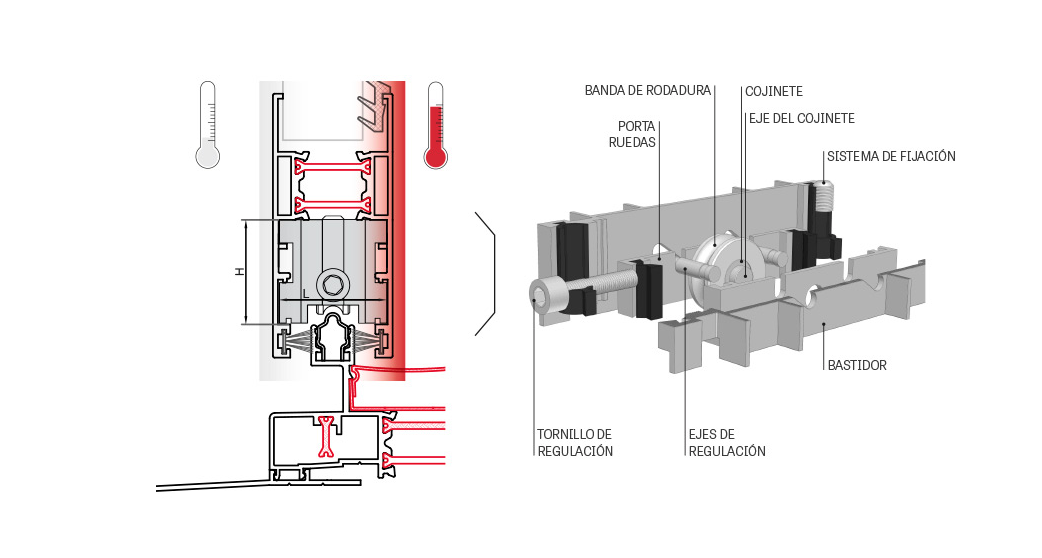 H

L

BANDA DE RODADURA

COJINETE

EJE DEL COJINETE

PORTA RUEDAS

SISTEMA DE FIJACIÓN

BASTIDOR

TORNILLO DE REGULACIÓN

EJES DE REGULACIÓN