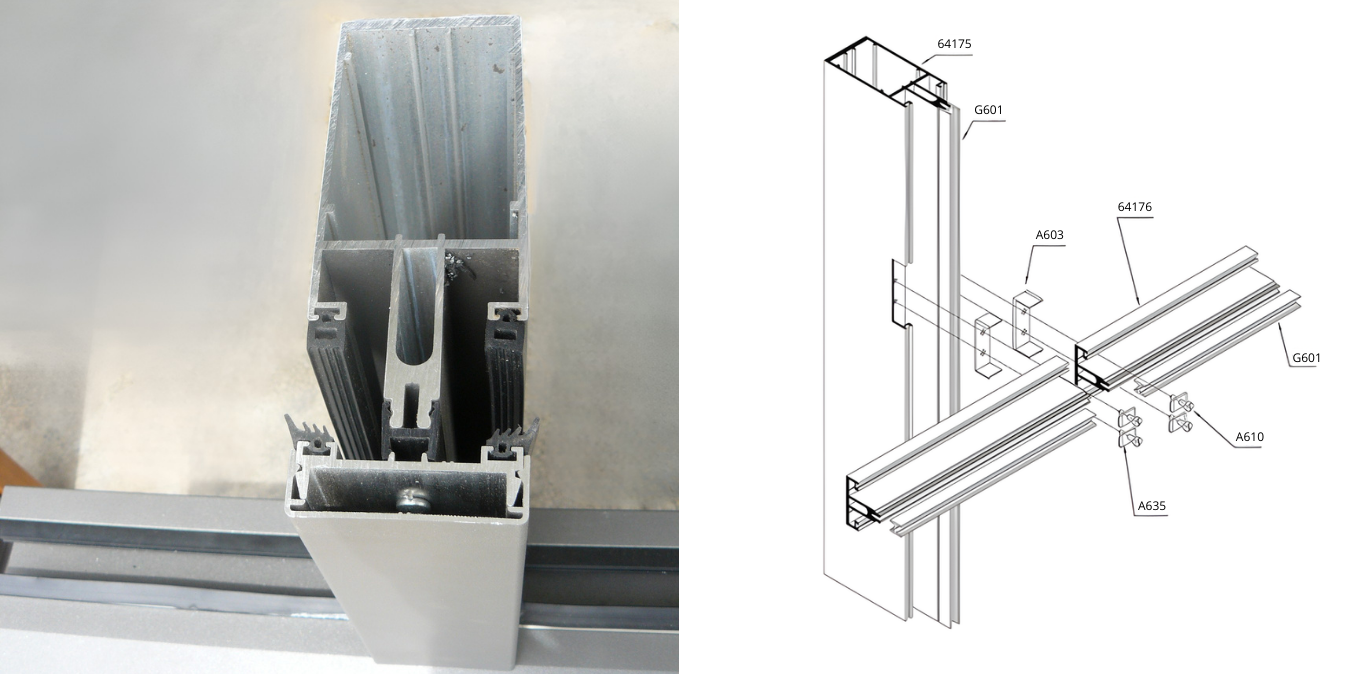 64175

G601

64176

A603

G601

A610

A635